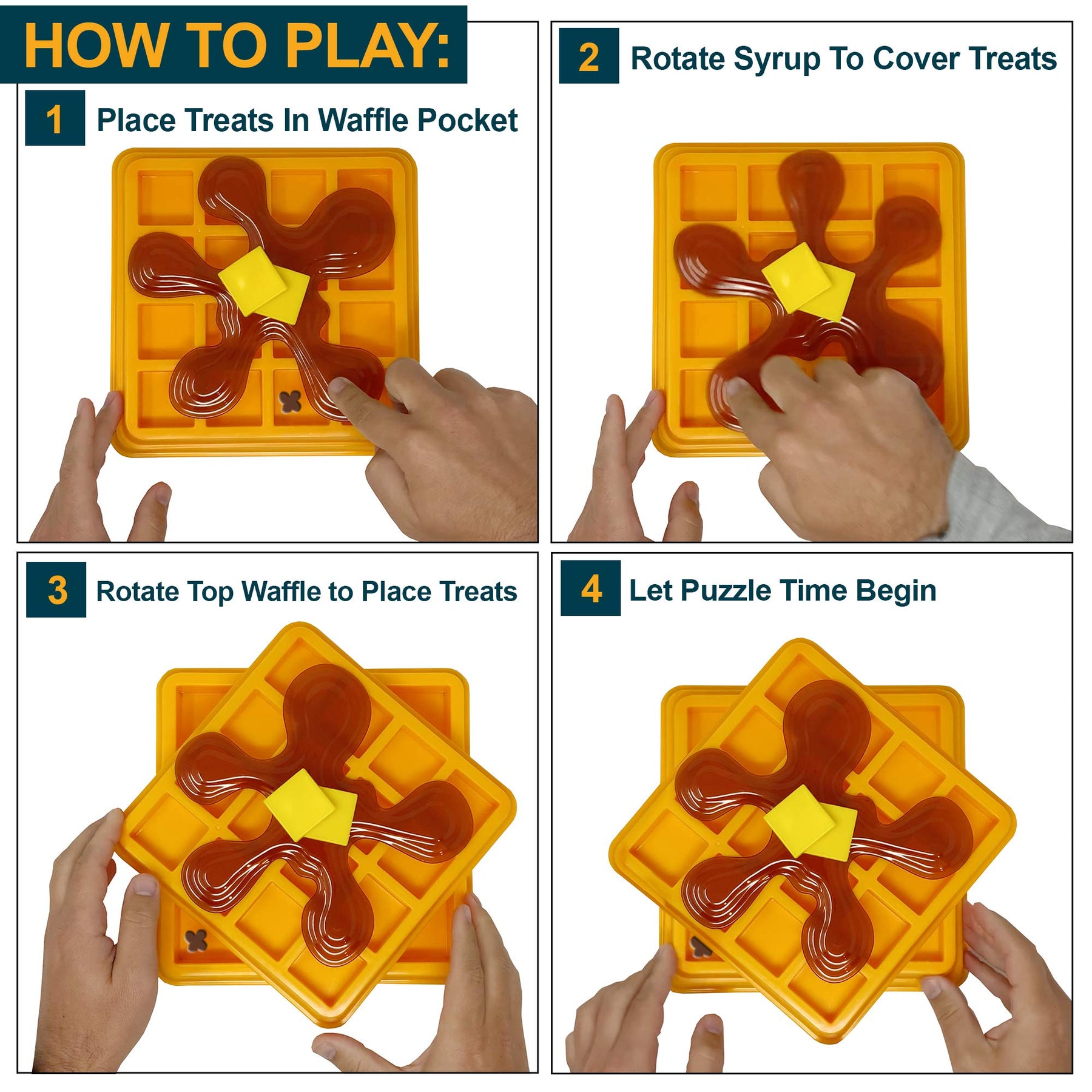 HOW TO PLAY:

1 Place Treats In Waffle Pocket

2 Rotate Syrup To Cover Treats

3 Rotate Top Waffle to Place Treats

4 Let Puzzle Time Begin