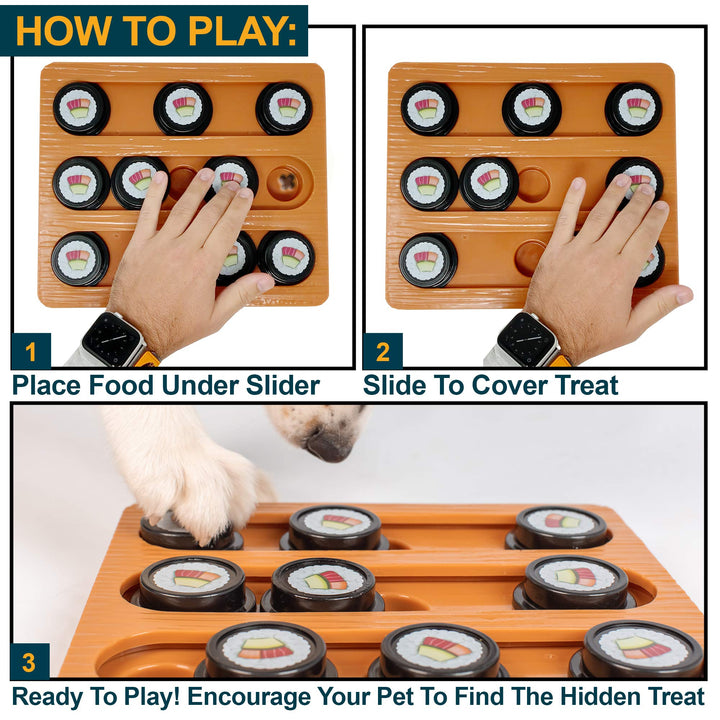 HOW TO PLAY:

1

Place Food Under Slider

2

Slide To Cover Treat

3

Ready To Play! Encourage Your Pet To Find The Hidden Treat