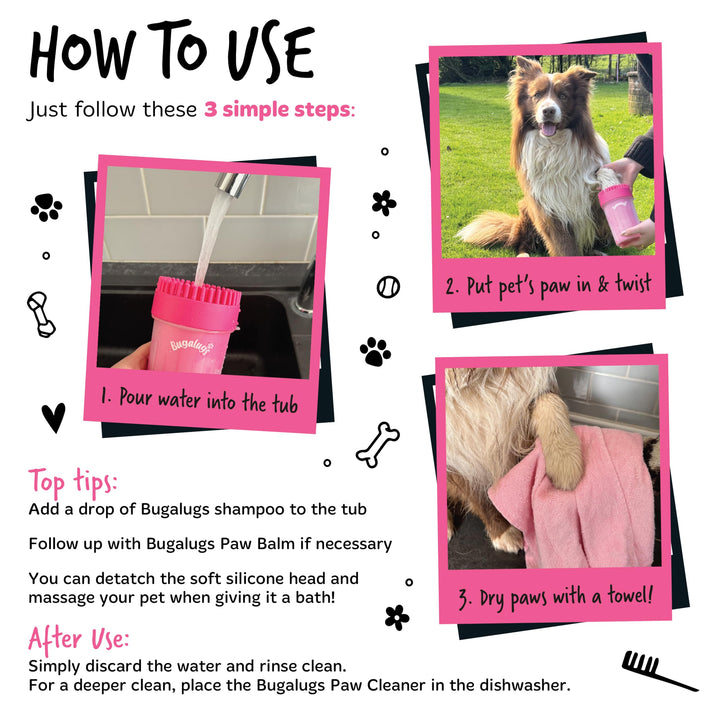 HOW TO USE

Just follow these 3 simple steps:

Bugalugs

1. Pour water into the tub

2. Put pet's paw in & twist

3. Dry paws with a towel!

Top tips:
Add a drop of Bugalugs shampoo to the tub

Follow up with Bugalugs Paw Balm if necessary

You can detatch the soft silicone head and massage your pet when giving it a bath!

After Use:
Simply discard the water and rinse clean.
For a deeper clean, place the Bugalugs Paw Cleaner in the dishwasher.