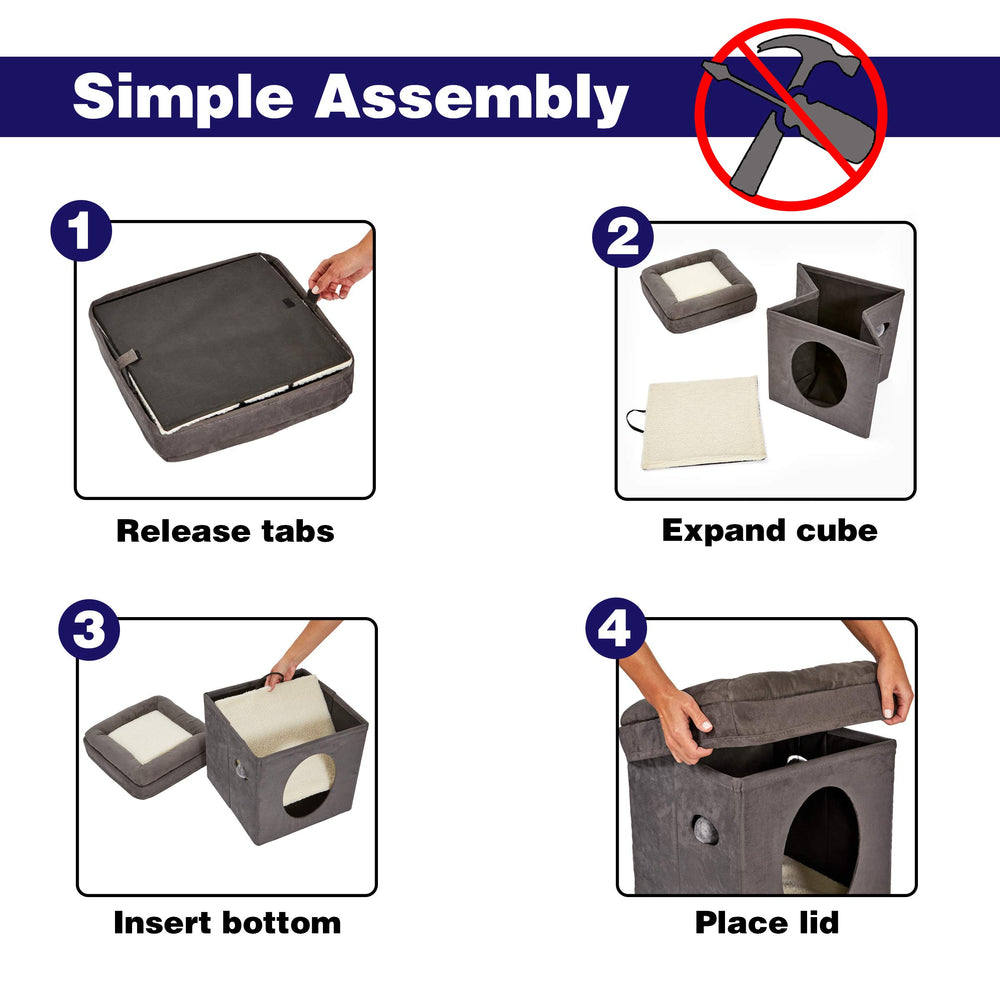 Simple Assembly

1

Release tabs

2

Expand cube

3

Insert bottom

4

Place lid