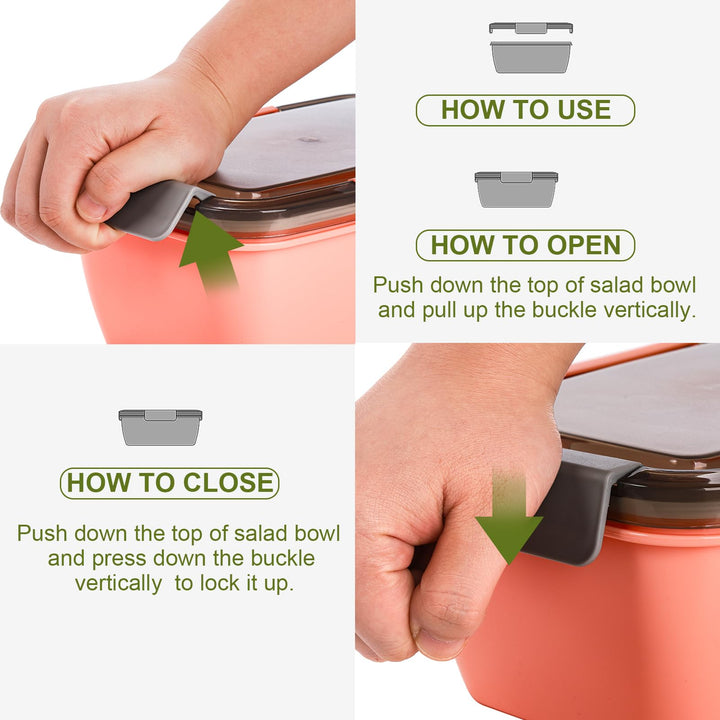 HOW TO USE

HOW TO OPEN

Push down the top of salad bowl and pull up the buckle vertically.

HOW TO CLOSE

Push down the top of salad bowl and press down the buckle vertically to lock it up.