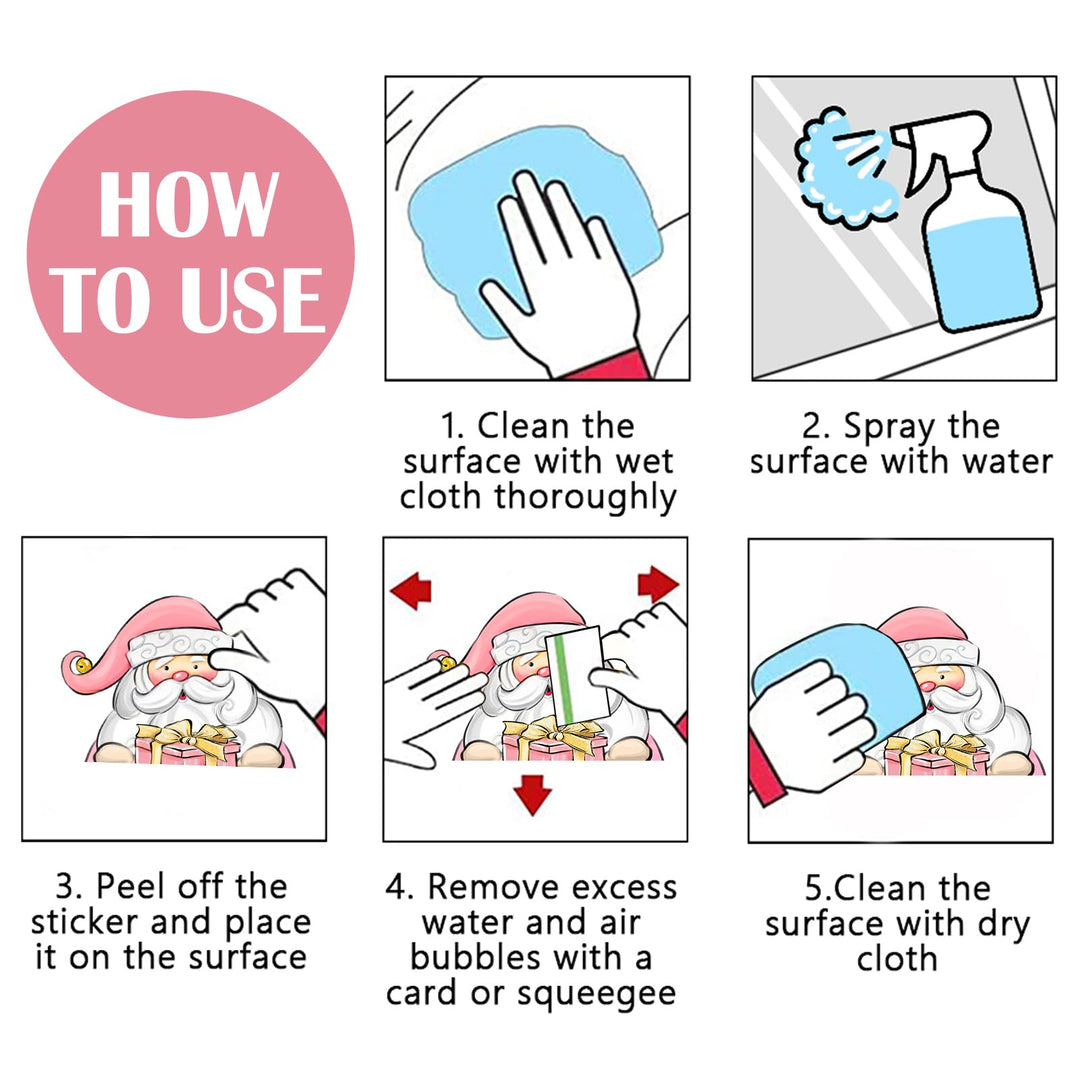 HOW TO USE

1. Clean the surface with wet cloth thoroughly

2. Spray the surface with water

3. Peel off the sticker and place it on the surface

4. Remove excess water and air bubbles with a card or squeegee

5.Clean the surface with dry cloth