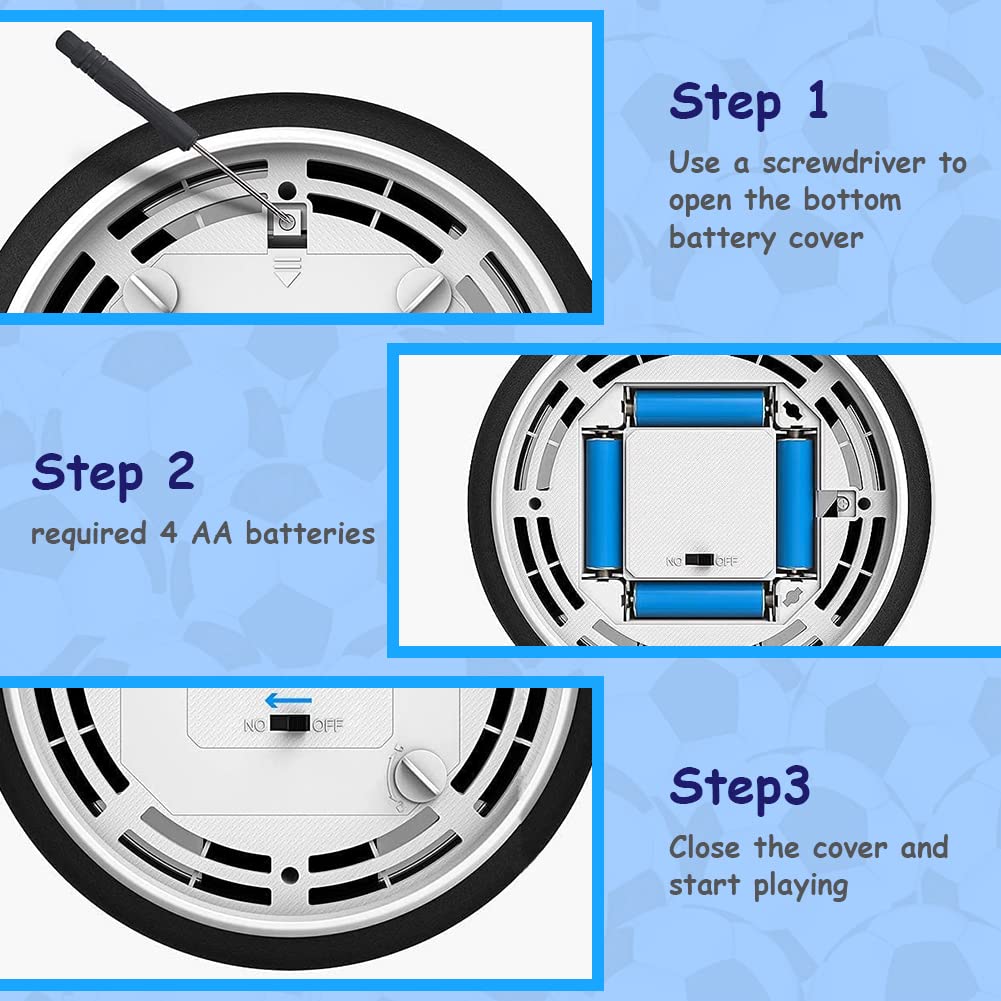 Step 1
Use a screwdriver to open the bottom battery cover

Step 2
required 4 AA batteries

NO OFF

NO OFF

Step3
Close the cover and start playing