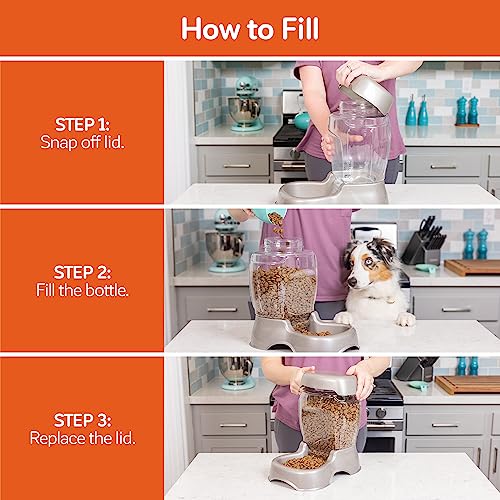 How to Fill

STEP 1:
Snap off lid.

STEP 2:
Fill the bottle.

STEP 3:
Replace the lid.