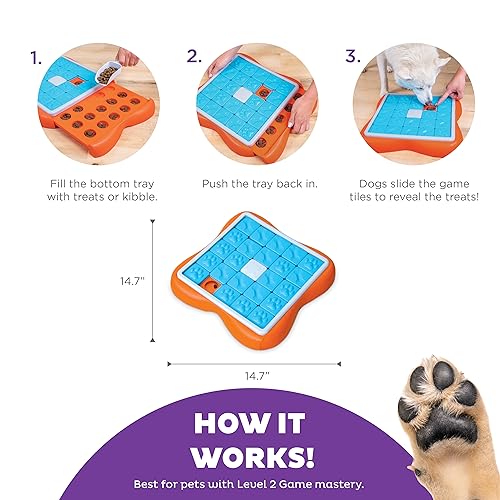 1.

Fill the bottom tray with treats or kibble.

2.

Push the tray back in.

3.

Dogs slide the game tiles to reveal the treats!

14.7"

14.7"

HOW IT WORKS!

Best for pets with Level 2 Game mastery.