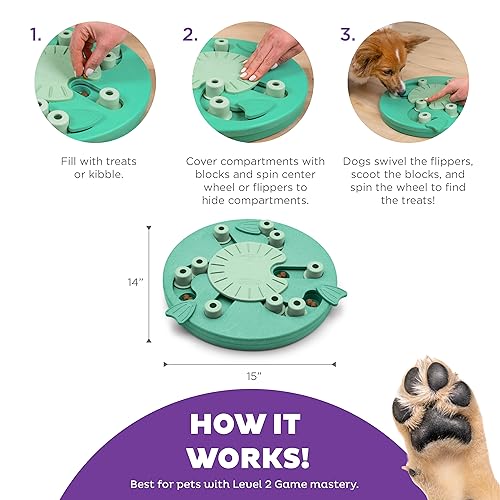 1.

Fill with treats or kibble.

2.

Cover compartments with blocks and spin center wheel or flippers to hide compartments.

3.

Dogs swivel the flippers, scoot the blocks, and spin the wheel to find the treats!

14"

15"

HOW IT WORKS!

Best for pets with Level 2 Game mastery.