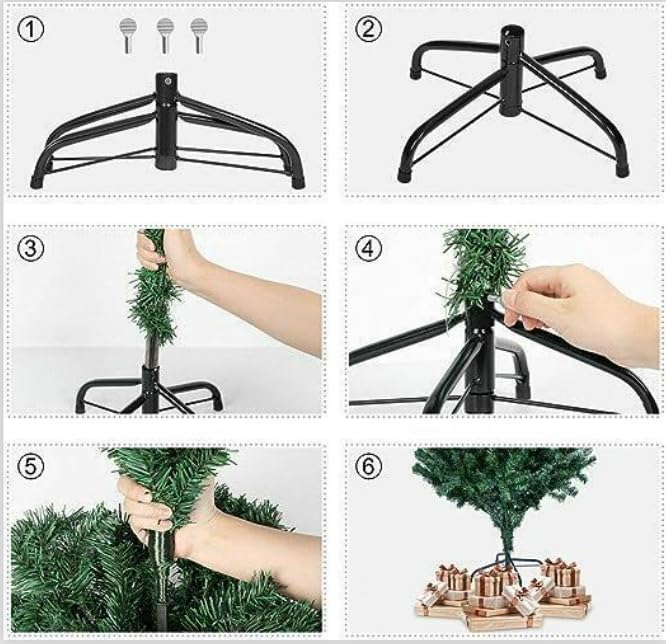 ①

②

③

④

⑤

⑥