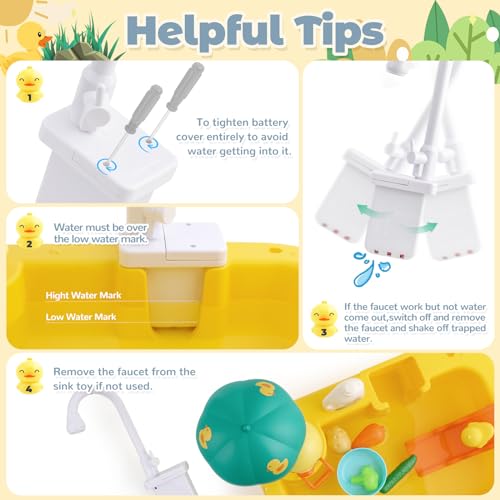 Helpful Tips

1

To tighten battery cover entirely to avoid water getting into it.

2

Water must be over the low water mark.

Hight Water Mark

Low Water Mark

3

If the faucet work but not water come out,switch off and remove the faucet and shake off trapped water.

4

Remove the faucet from the sink toy if not used.